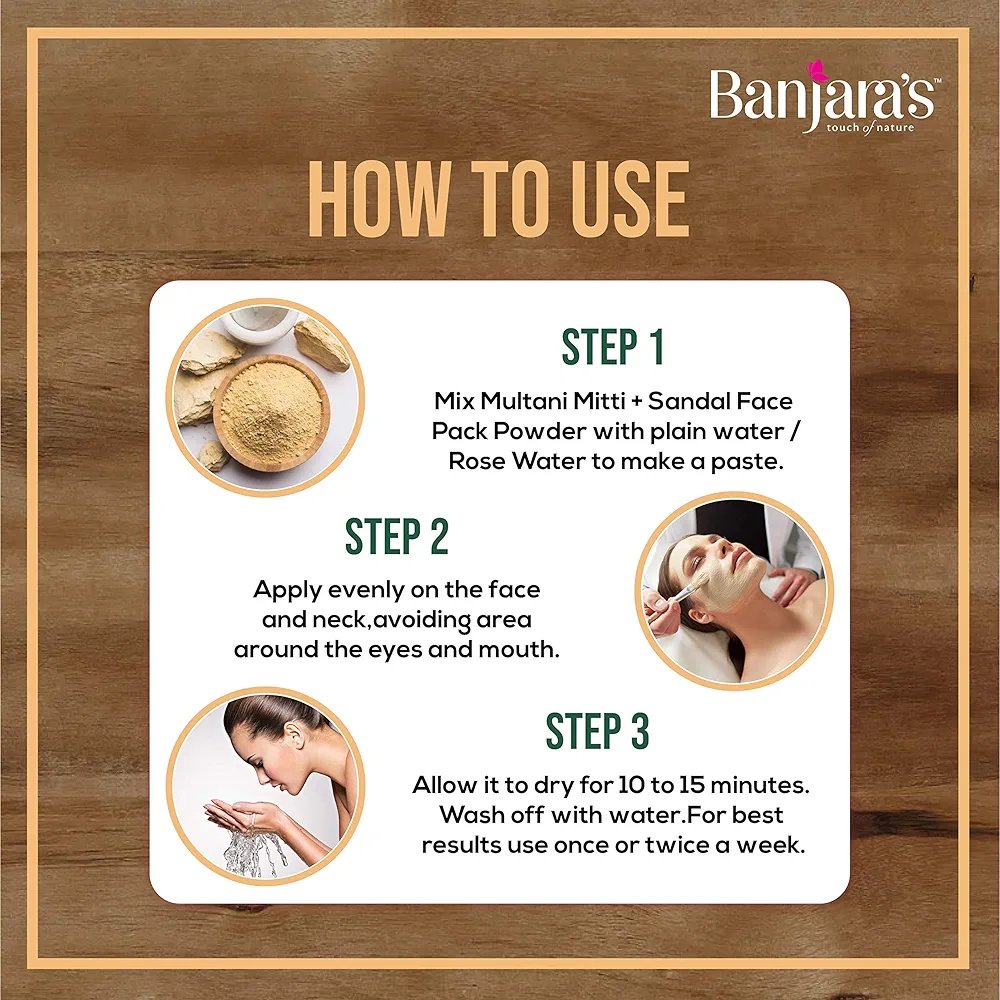 Banjara's™
touch of nature

HOW TO USE

STEP 1
Mix Multani Mitti + Sandal Face Pack Powder with plain water / Rose Water to make a paste.

STEP 2
Apply evenly on the face and neck,avoiding area around the eyes and mouth.

STEP 3
Allow it to dry for 10 to 15 minutes. Wash off with water.For best results use once or twice a week.