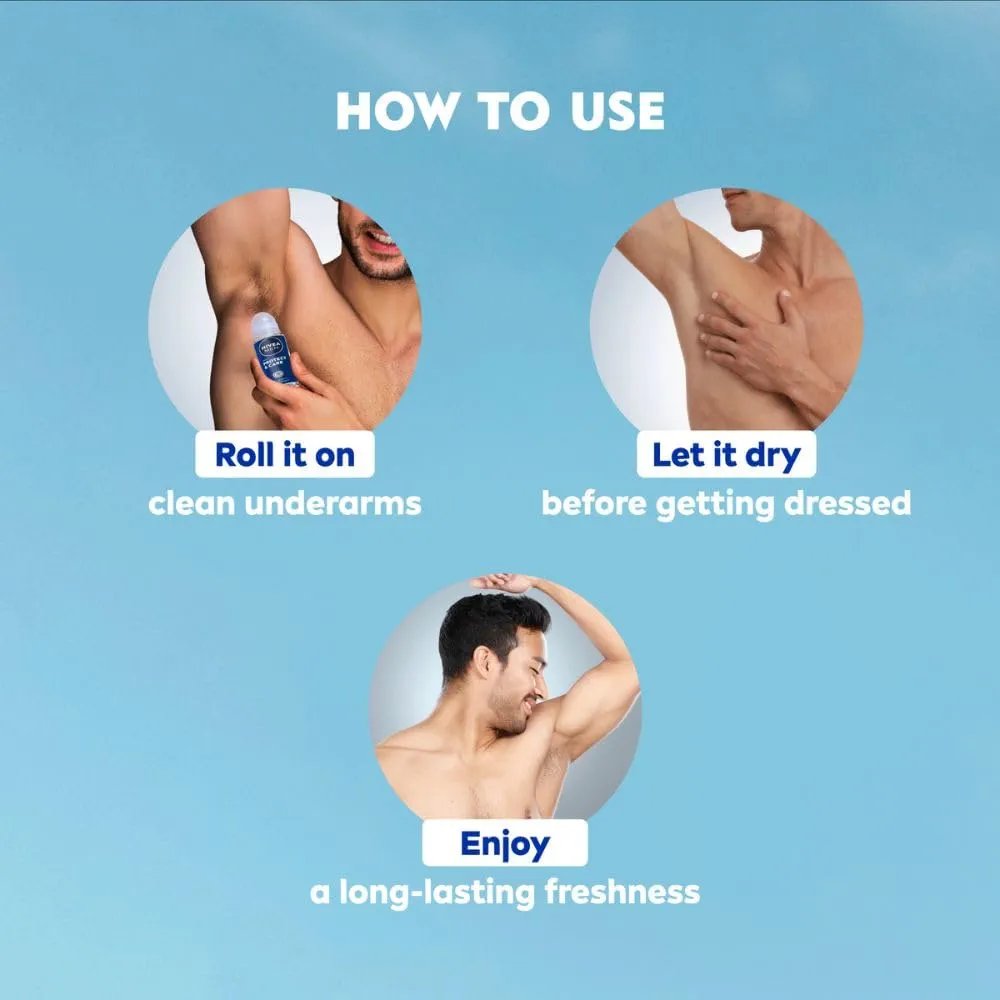 HOW TO USE

NIVEA MEN PROTECT & CARE

Roll it on
clean underarms

Let it dry
before getting dressed

Enjoy
a long-lasting freshness