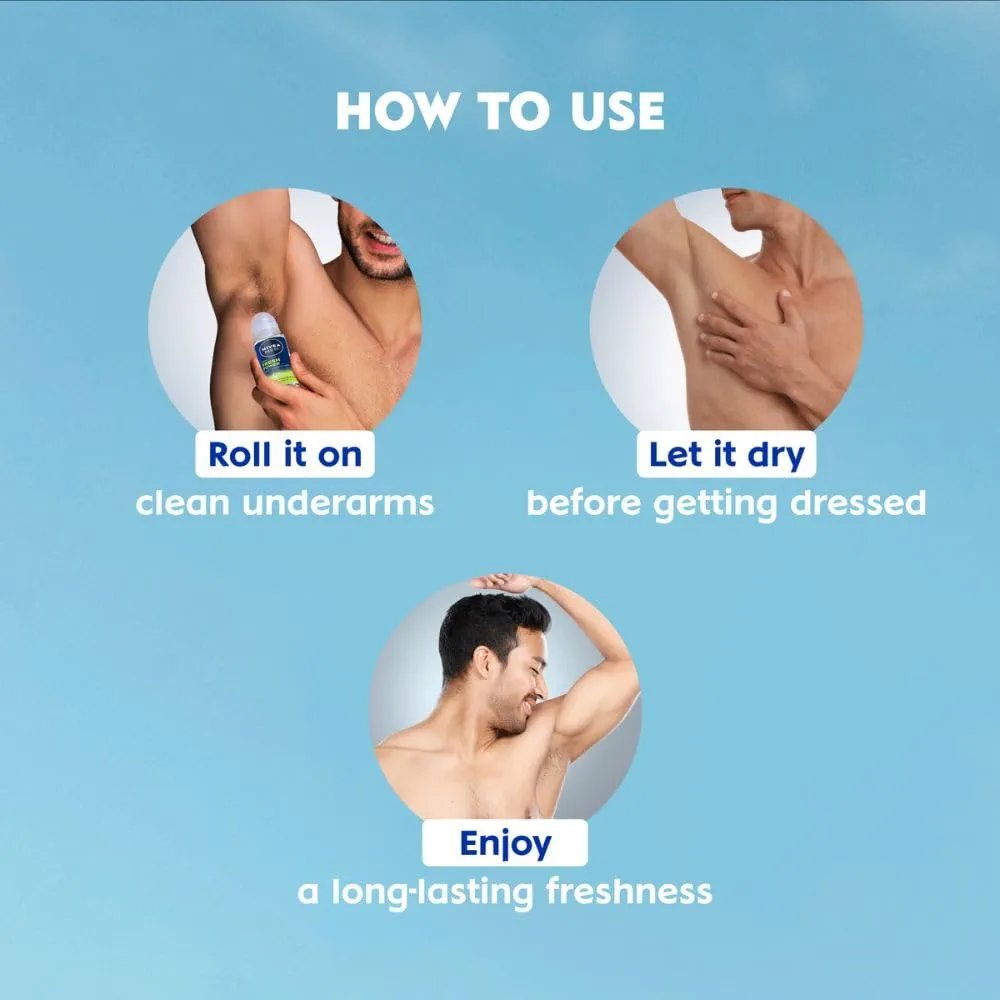 HOW TO USE

NIVEA

Roll it on
clean underarms

Let it dry
before getting dressed

Enjoy
a long-lasting freshness