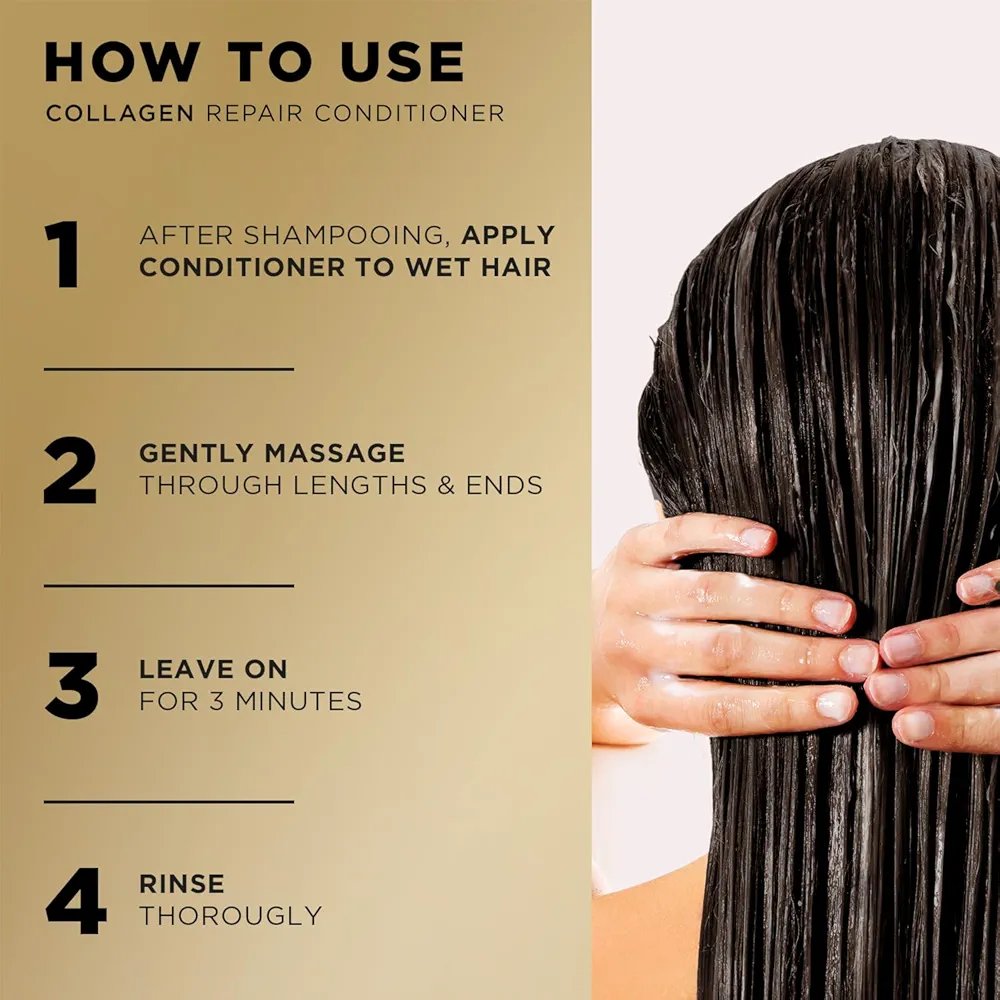 HOW TO USE
COLLAGEN REPAIR CONDITIONER

1 AFTER SHAMPOOING, APPLY CONDITIONER TO WET HAIR

2 GENTLY MASSAGE THROUGH LENGTHS & ENDS

3 LEAVE ON FOR 3 MINUTES

4 RINSE THOROUGLY