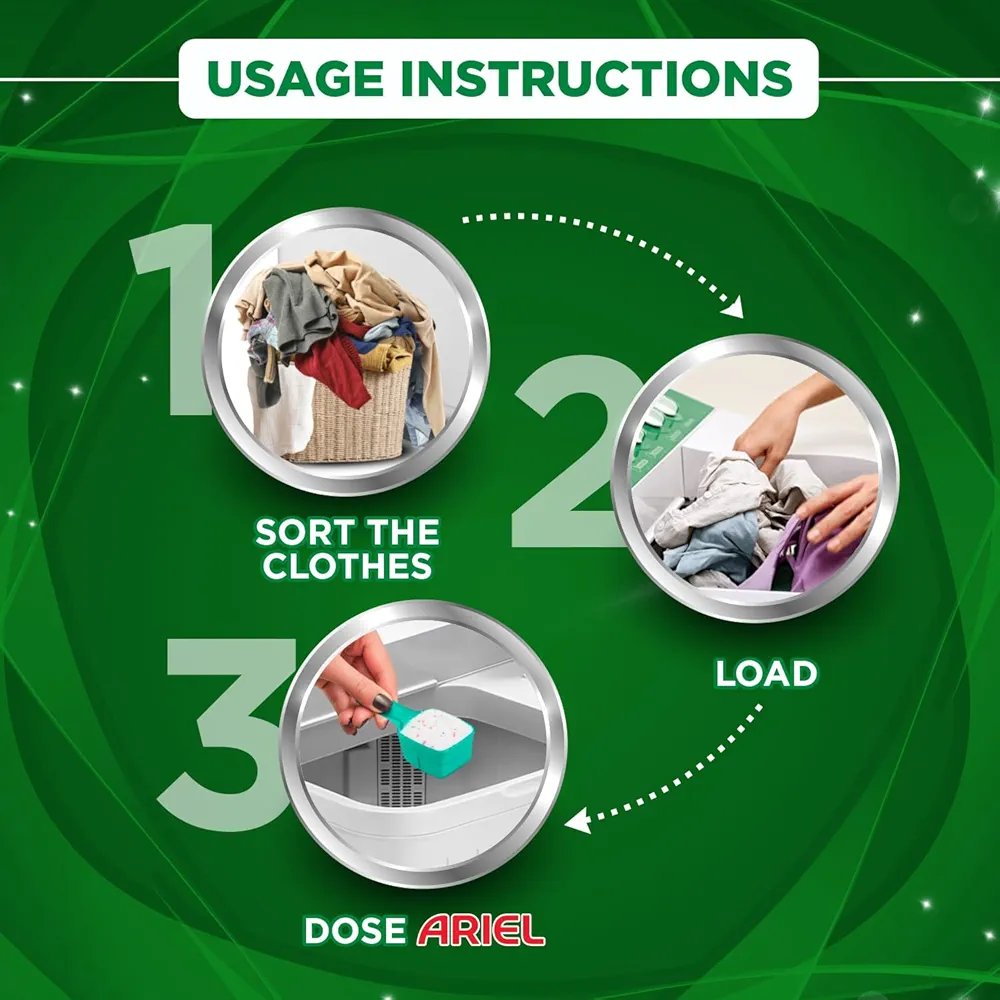 USAGE INSTRUCTIONS

1

SORT THE CLOTHES

2

LOAD

3

DOSE ARIEL