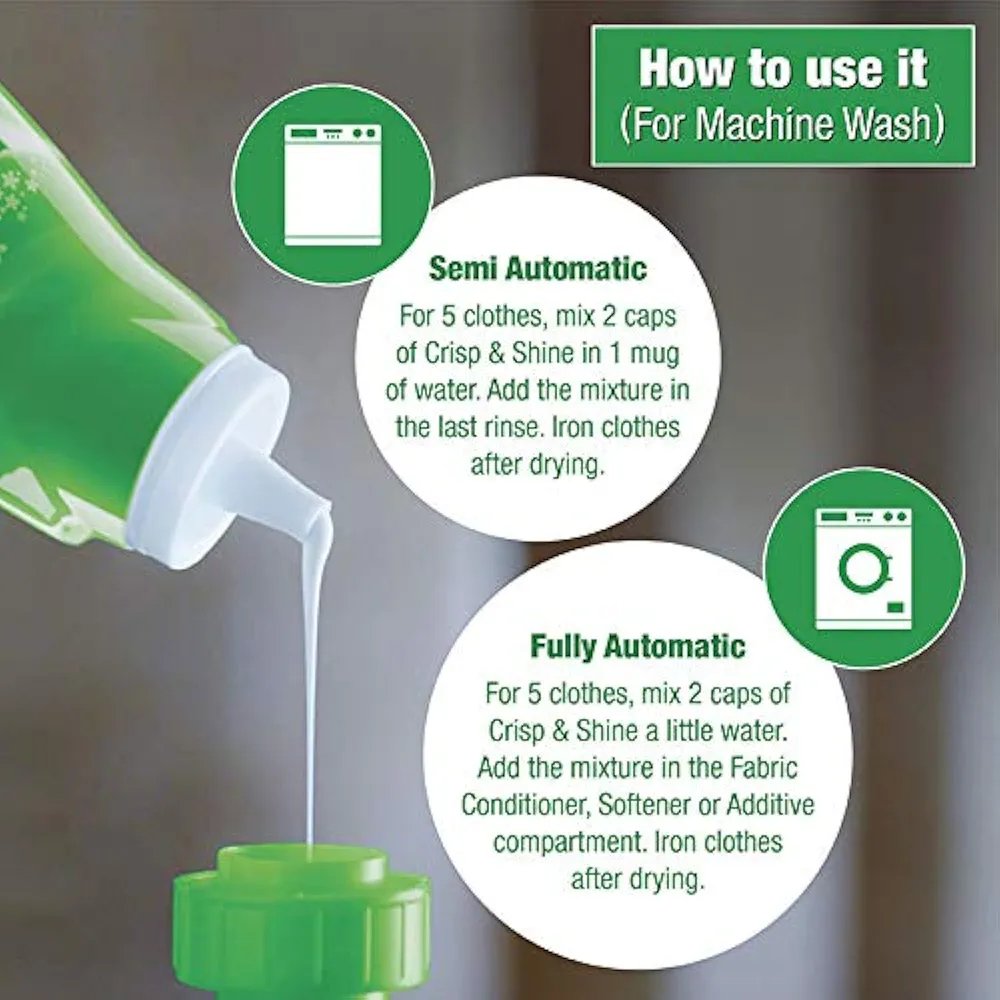 How to use it
(For Machine Wash)

Semi Automatic
For 5 clothes, mix 2 caps of Crisp & Shine in 1 mug of water. Add the mixture in the last rinse. Iron clothes after drying.

Fully Automatic
For 5 clothes, mix 2 caps of Crisp & Shine a little water. Add the mixture in the Fabric Conditioner, Softener or Additive compartment. Iron clothes after drying.