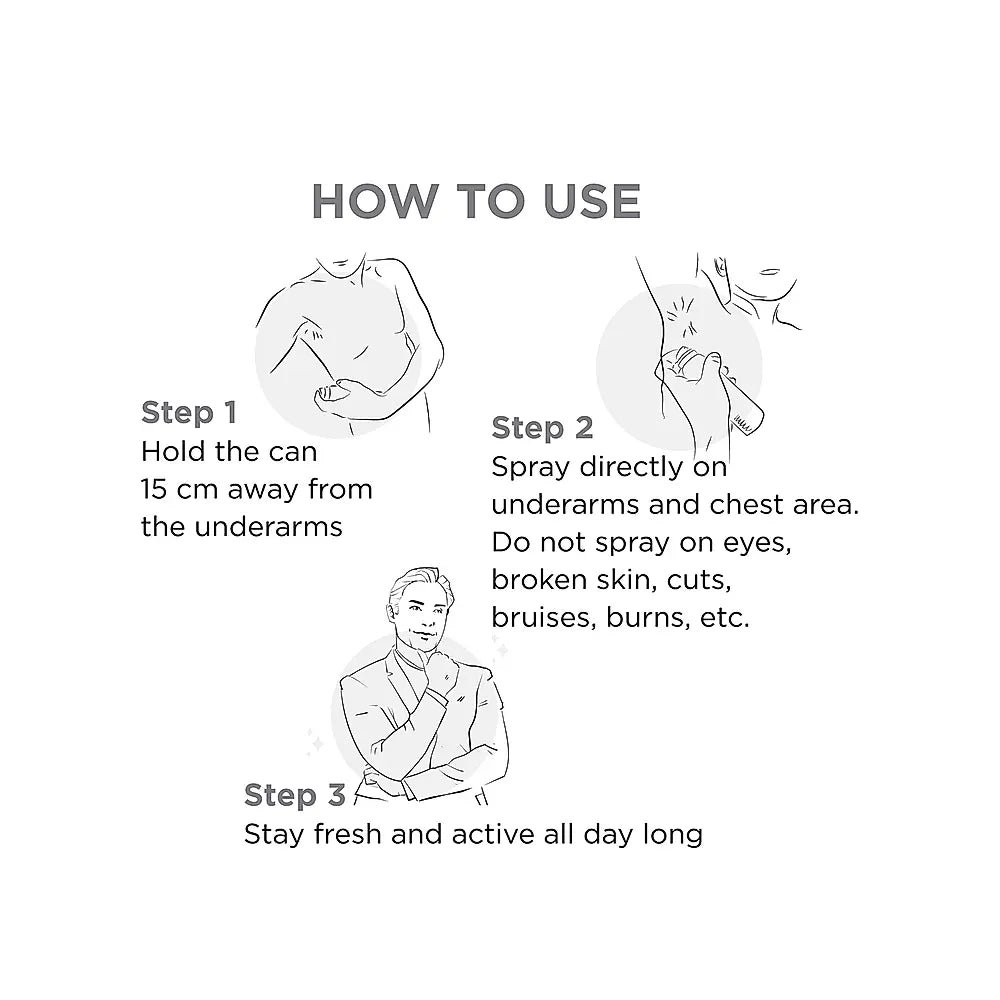 HOW TO USE

Step 1
Hold the can 15 cm away from the underarms

Step 2
Spray directly on underarms and chest area. Do not spray on eyes, broken skin, cuts, bruises, burns, etc.

Step 3
Stay fresh and active all day long