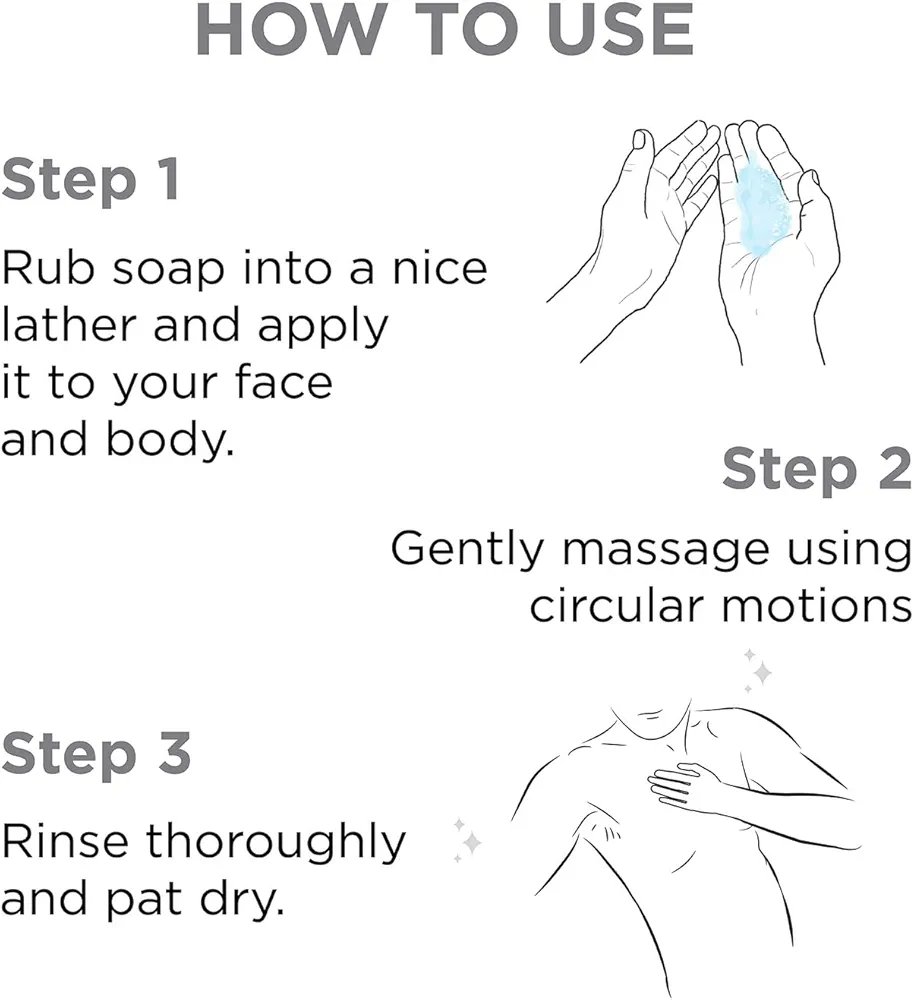 HOW TO USE

Step 1

Rub soap into a nice lather and apply it to your face and body.

Step 2

Gently massage using circular motions

Step 3

Rinse thoroughly and pat dry.