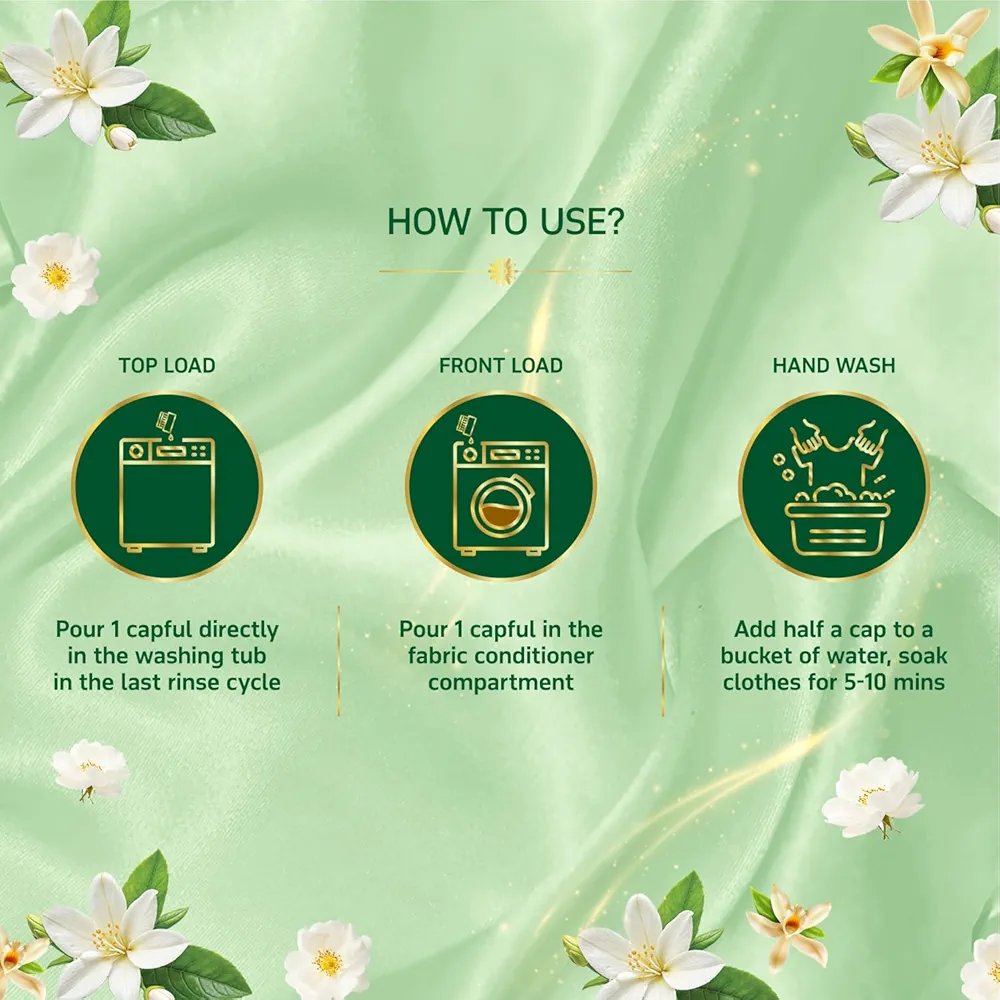 HOW TO USE?

TOP LOAD

Pour 1 capful directly in the washing tub in the last rinse cycle

FRONT LOAD

Pour 1 capful in the fabric conditioner compartment

HAND WASH

Add half a cap to a bucket of water, soak clothes for 5-10 mins