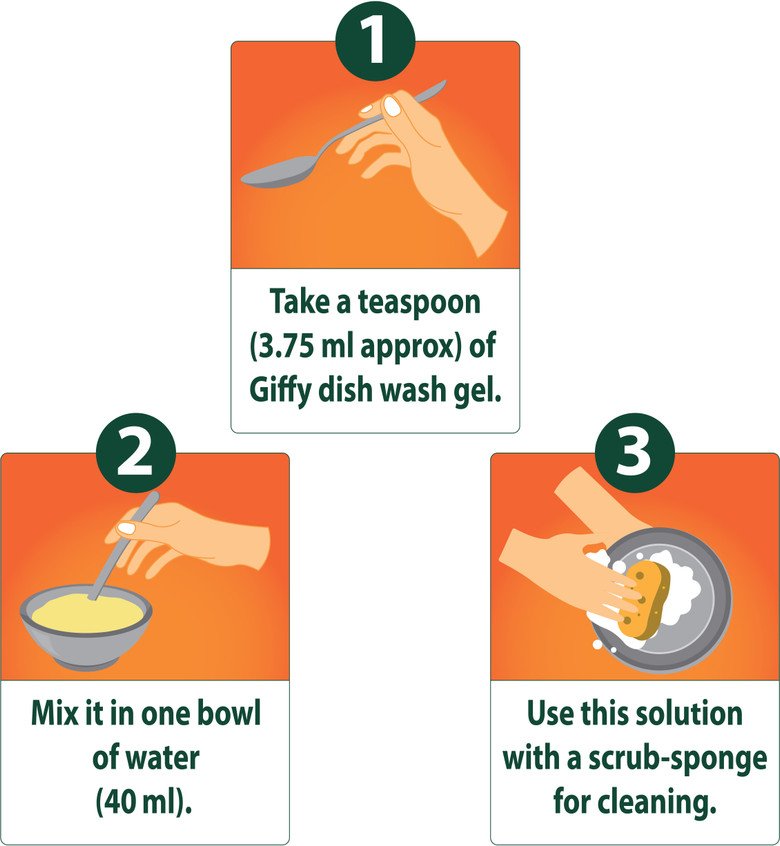 1

Take a teaspoon (3.75 ml approx) of Giffy dish wash gel.

2

Mix it in one bowl of water (40 ml).

3

Use this solution with a scrub-sponge for cleaning.