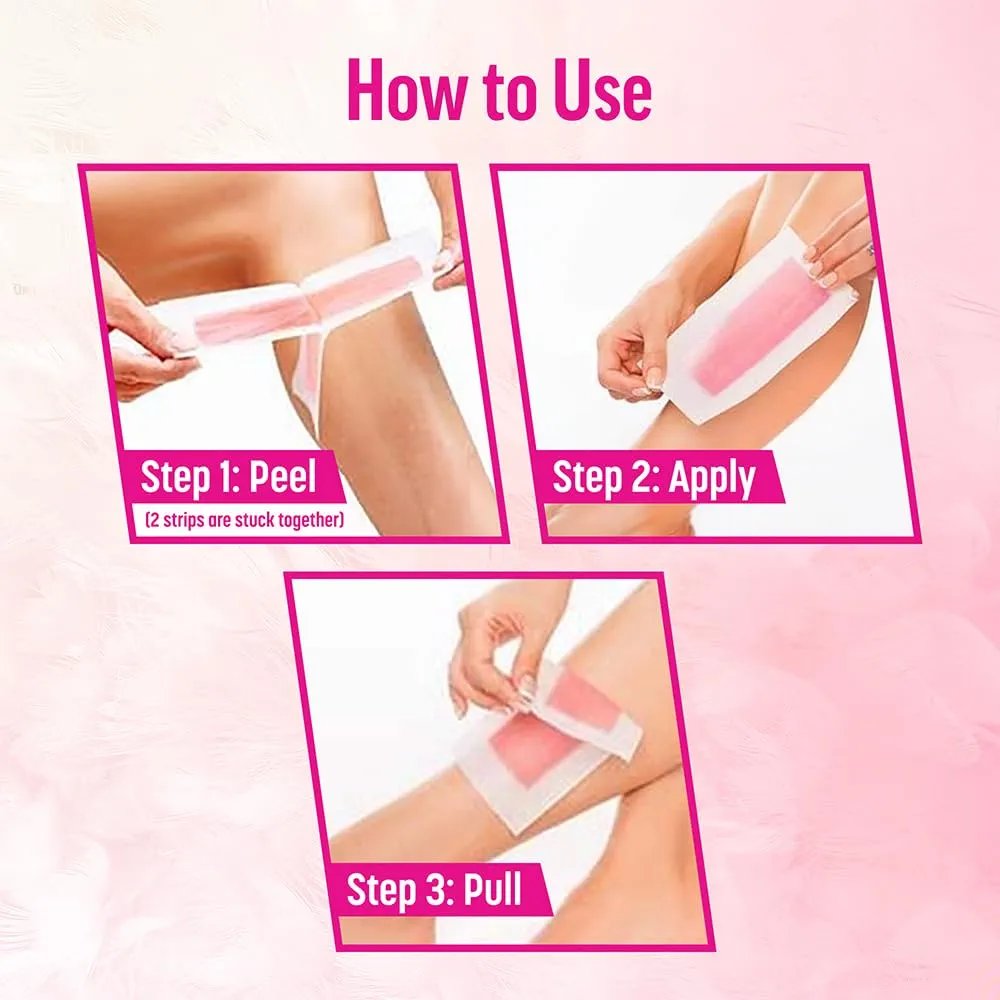 How to Use

Step 1: Peel
(2 strips are stuck together)

Step 2: Apply

Step 3: Pull