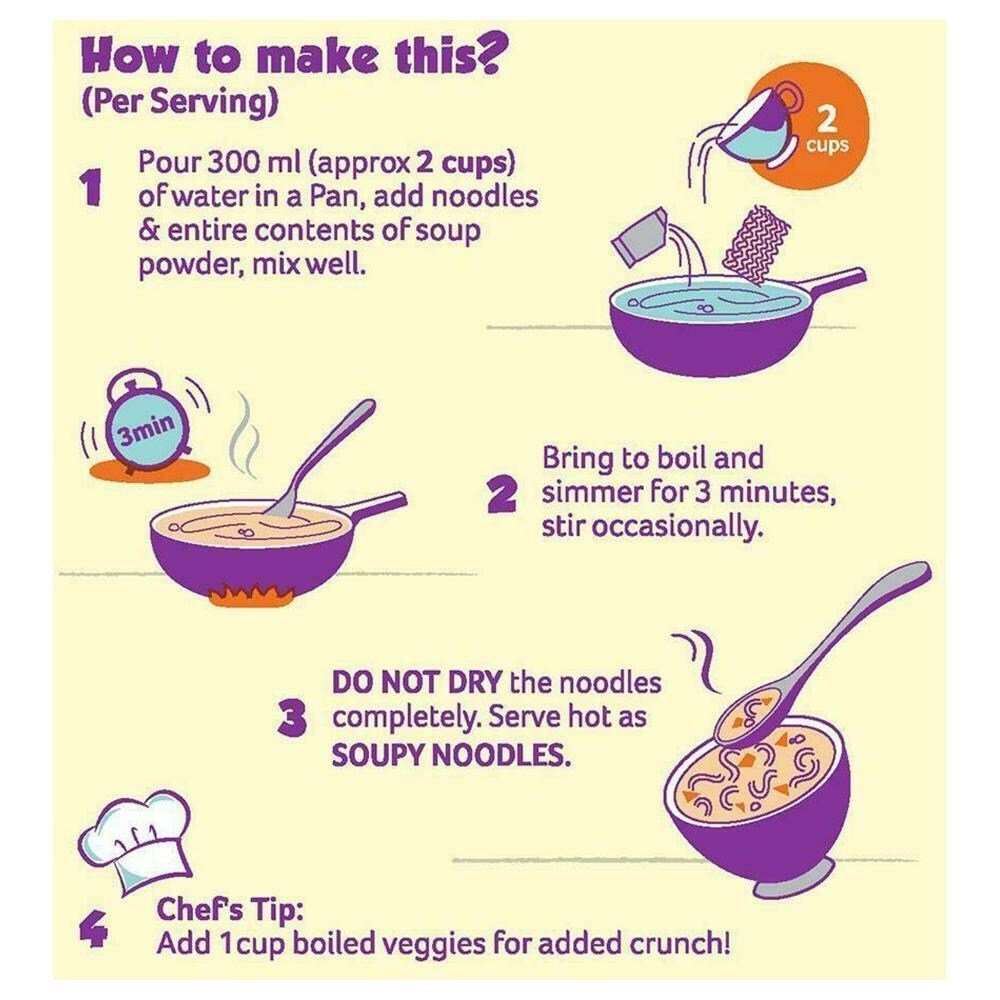 How to make this?
(Per Serving)

1 Pour 300 ml (approx 2 cups) of water in a Pan, add noodles & entire contents of soup powder, mix well.

2
cups

3min

2 Bring to boil and simmer for 3 minutes, stir occasionally.

3 DO NOT DRY the noodles completely. Serve hot as SOUPY NOODLES.

4 Chef's Tip:
Add 1 cup boiled veggies for added crunch!